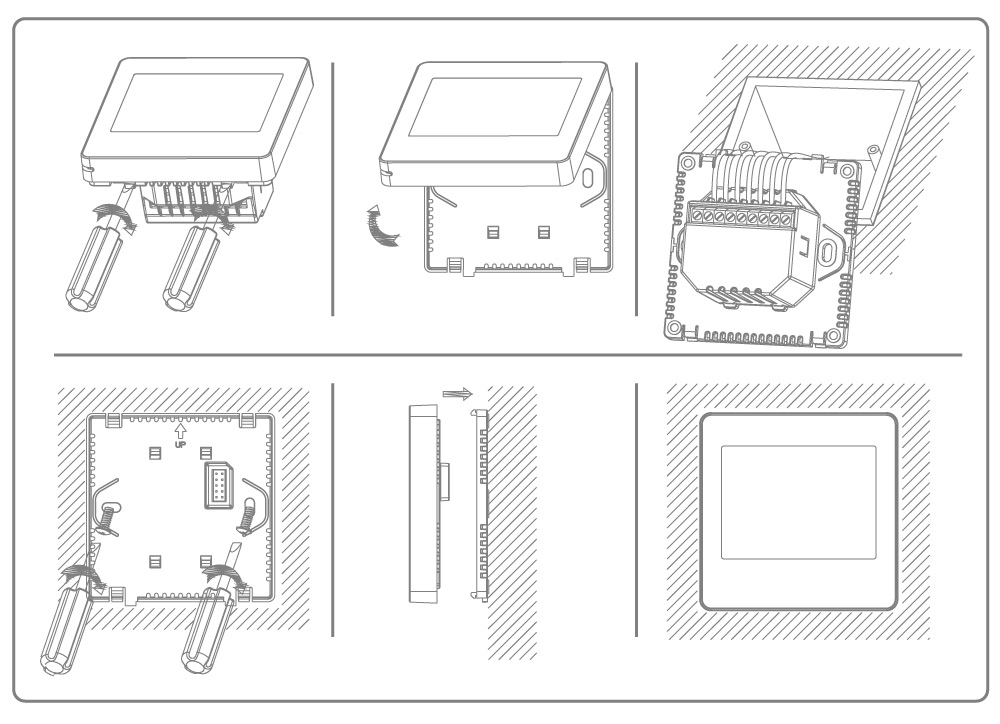 UP