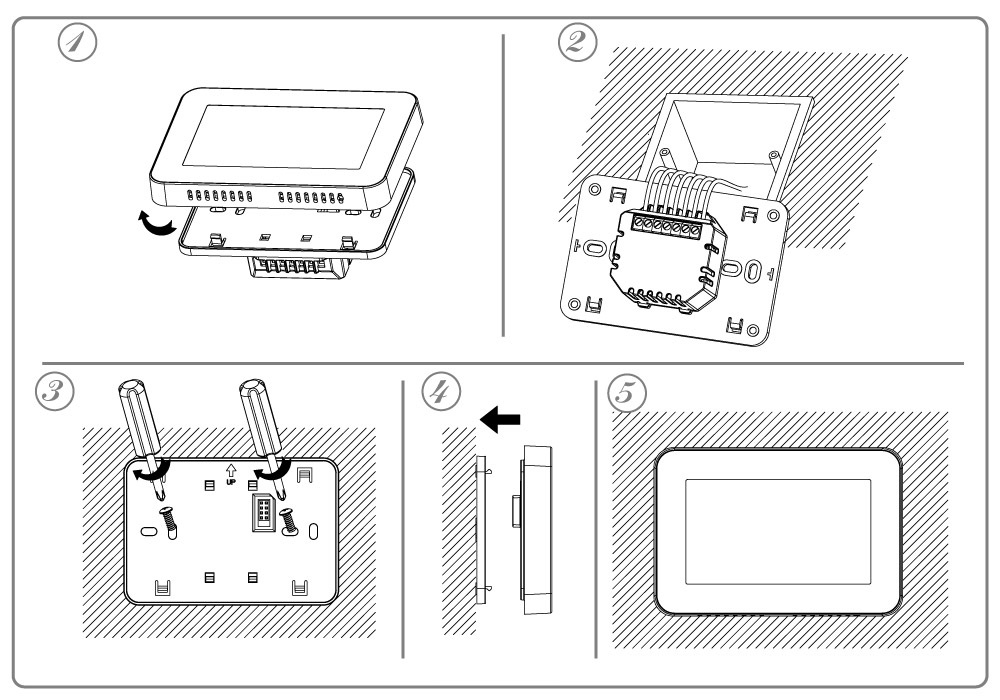 1

2

3

UP

4

5