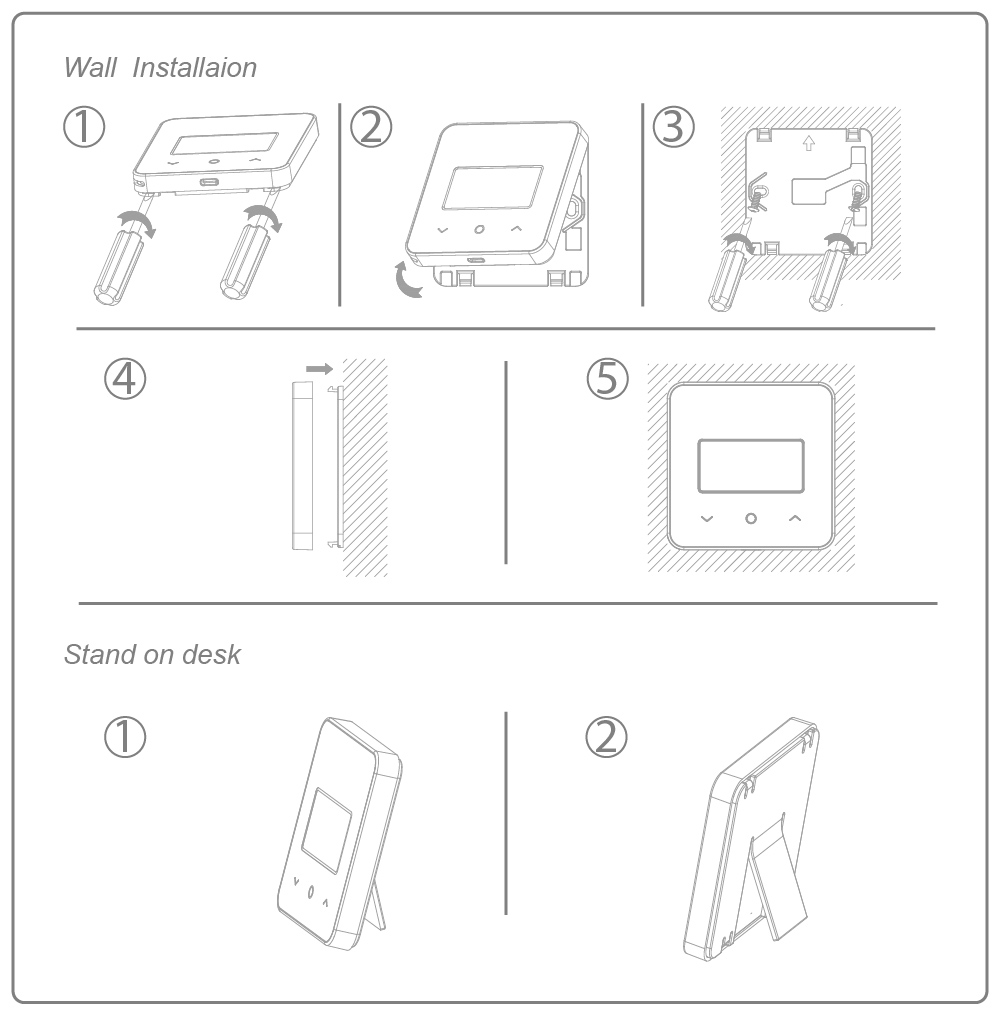 Wall Installaion

①

②

③

④

⑤

Stand on desk

①

②