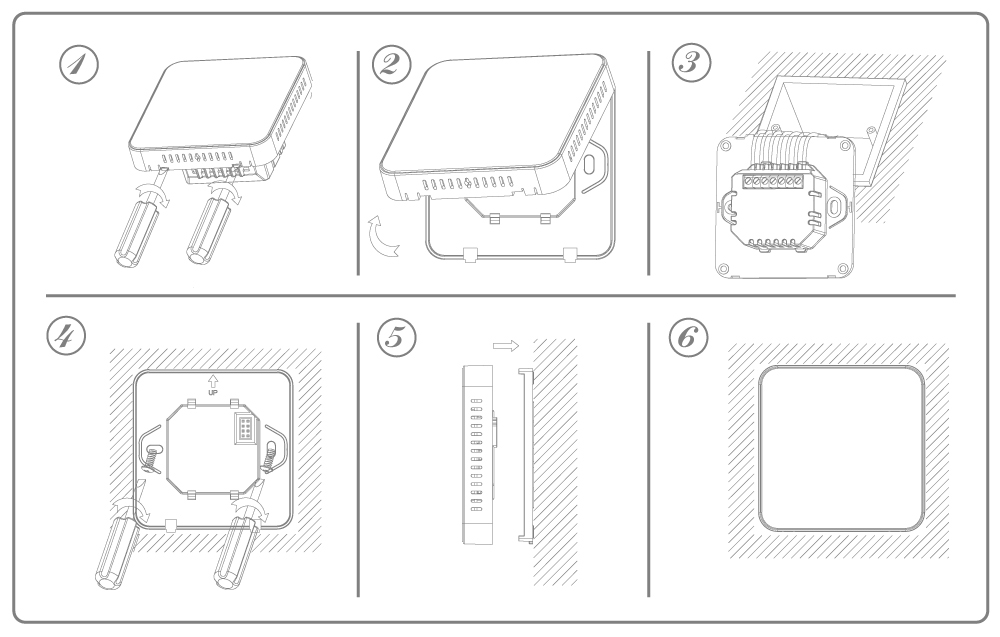 1

2

3

4

UP

5

6